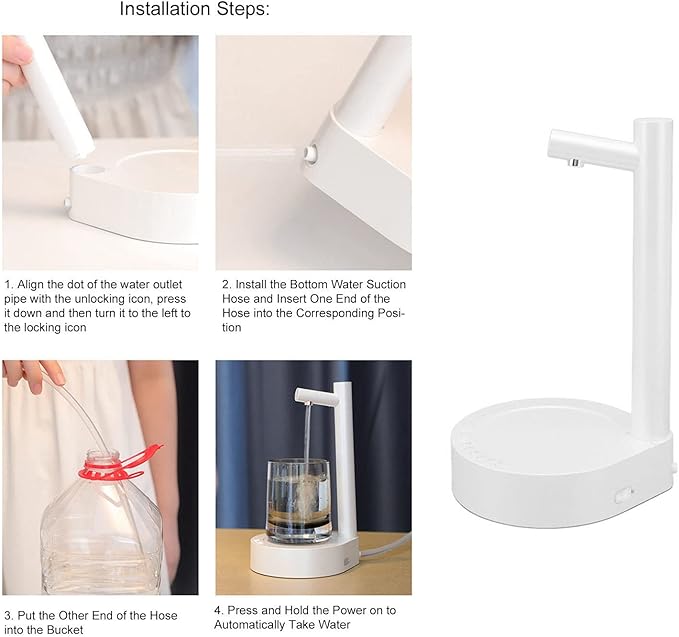 Installation Steps:

1. Align the dot of the water outlet pipe with the unlocking icon, press it down and then turn it to the left to the locking icon

2. Install the Bottom Water Suction Hose and Insert One End of the Hose into the Corresponding Position

3. Put the Other End of the Hose into the Bucket

4. Press and Hold the Power on to Automatically Take Water