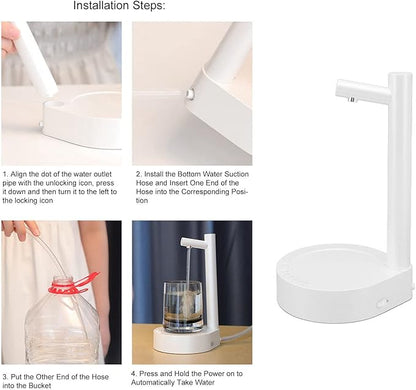 Installation Steps:

1. Align the dot of the water outlet pipe with the unlocking icon, press it down and then turn it to the left to the locking icon

2. Install the Bottom Water Suction Hose and Insert One End of the Hose into the Corresponding Position

3. Put the Other End of the Hose into the Bucket

4. Press and Hold the Power on to Automatically Take Water